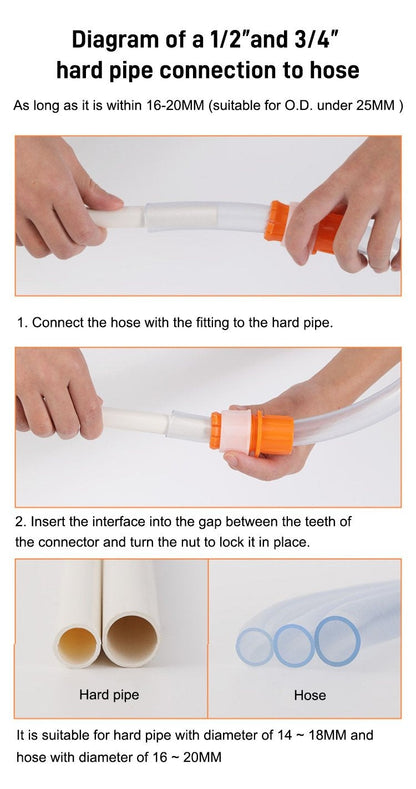 Diagram of a 1/2"and 3/4" hard pipe connection to hose

As long as it is within 16-20MM (suitable for O.D. under 25MM )

1. Connect the hose with the fitting to the hard pipe.

2. Insert the interface into the gap between the teeth of the connector and turn the nut to lock it in place.

Hard pipe

Hose

It is suitable for hard pipe with diameter of 14 ~ 18MM and hose with diameter of 16 ~ 20MM